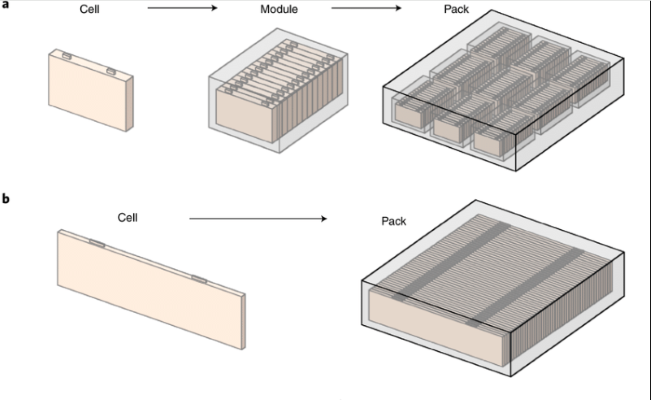 a

Cell

Module

Pack

b

Cell

Pack